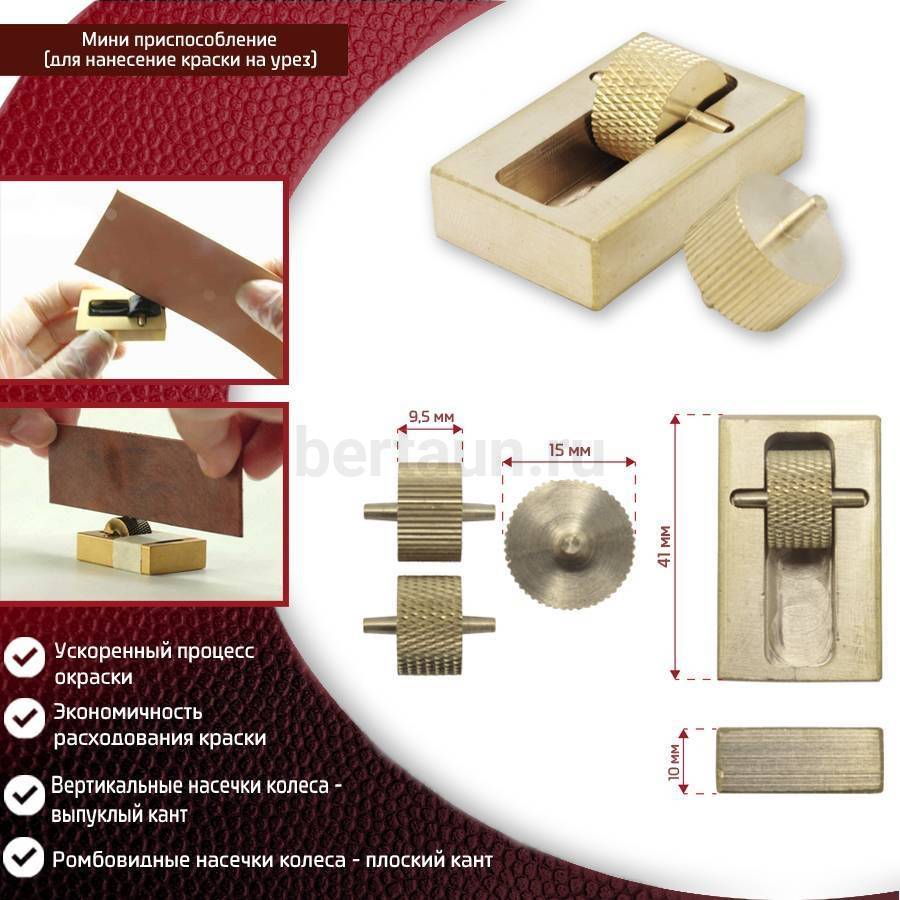 Мини приспособление
(для нанесение краски на урез)

bertaun.ru

9,5 мм

15 мм

41 мм

10 мм

Ускоренный процесс окраски

Экономичность расходования краски

Вертикальные насечки колеса - выпуклый кант

Ромбовидные насечки колеса - плоский кант